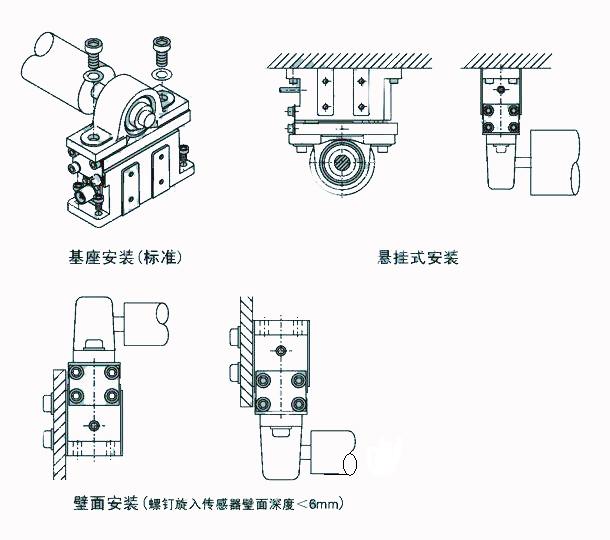 基座安装(标准)

悬挂式安装

壁面安装(螺钉旋入传感器壁面深度<6mm)